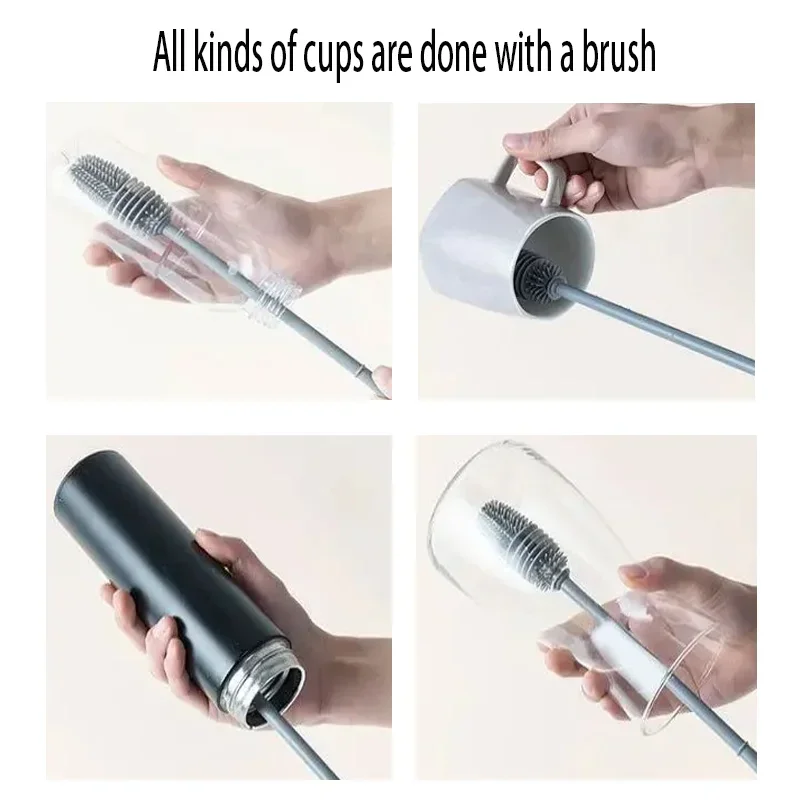 All kinds of cups are done with a brush