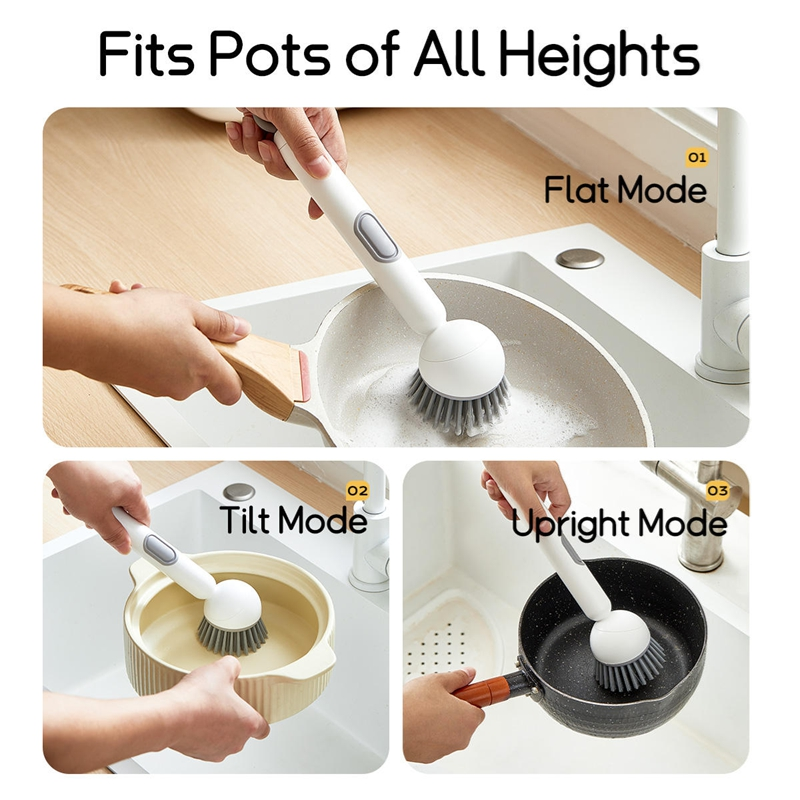 Fits Pots of All Heights

01
Flat Mode

02
Tilt Mode

03
Upright Mode